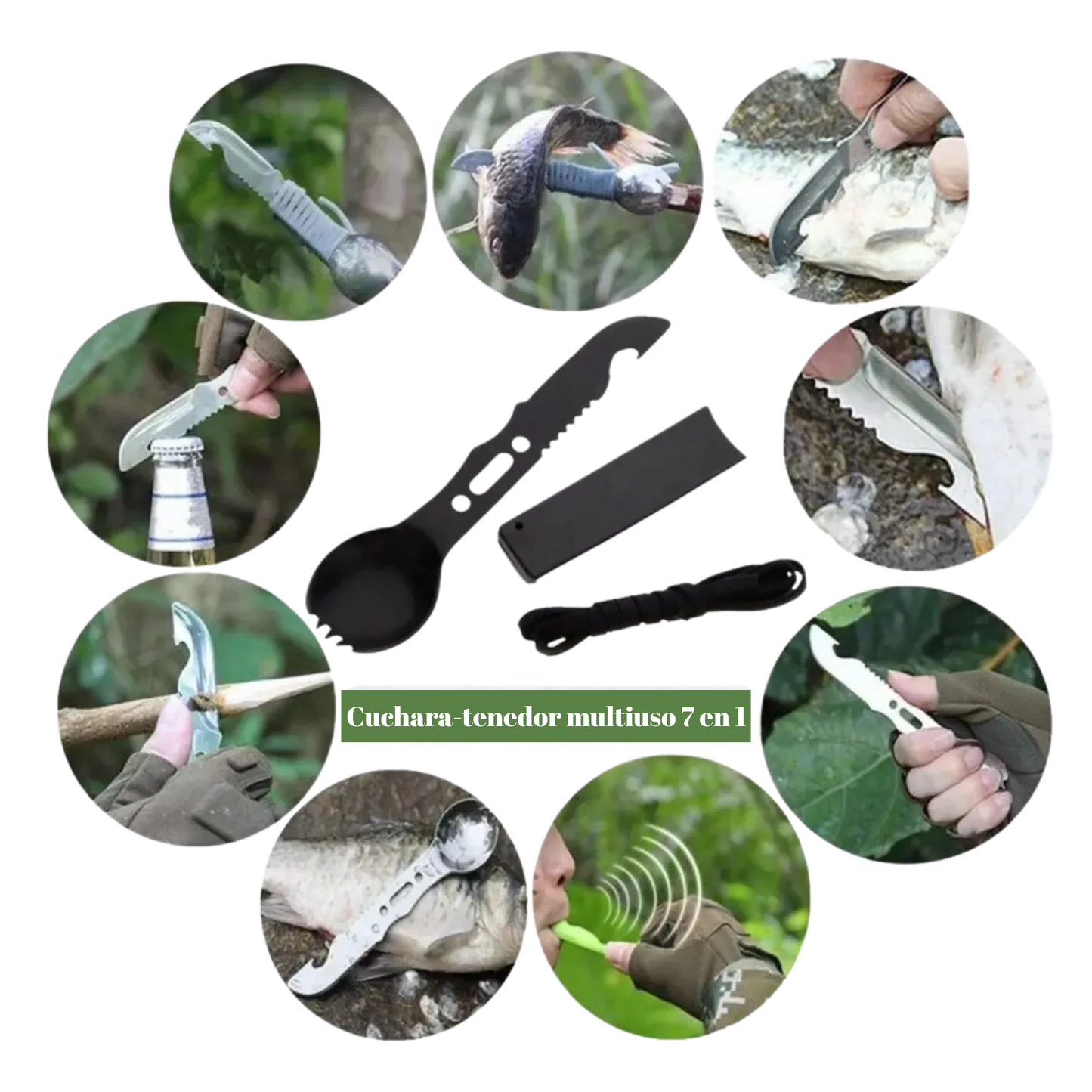 Cuchara-tenedor multiuso 7 en 1